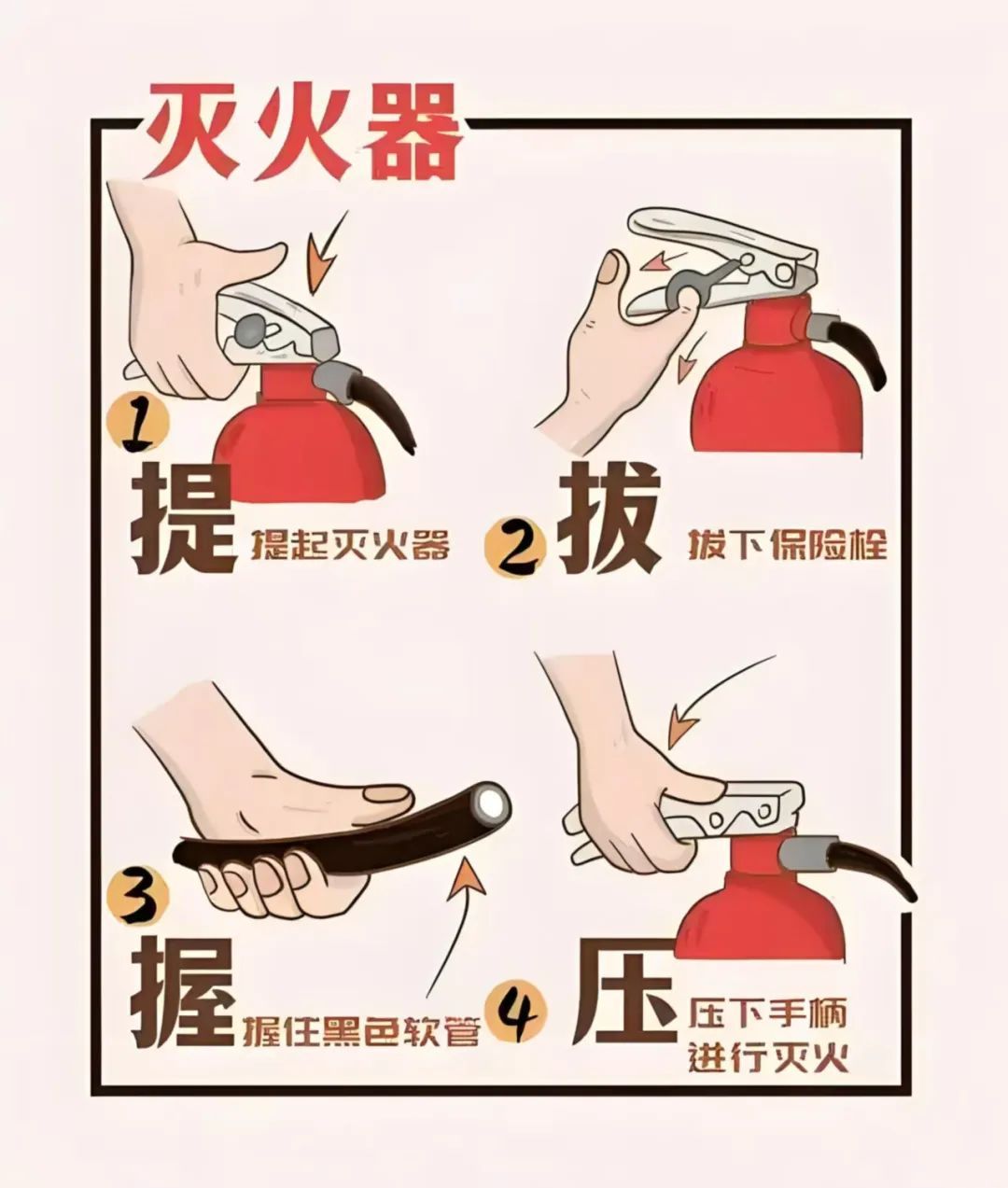 灭火器

1 提 提起灭火器

2 拔 拔下保险栓

3 握 握住黑色软管

4 压 压下手柄 进行灭火